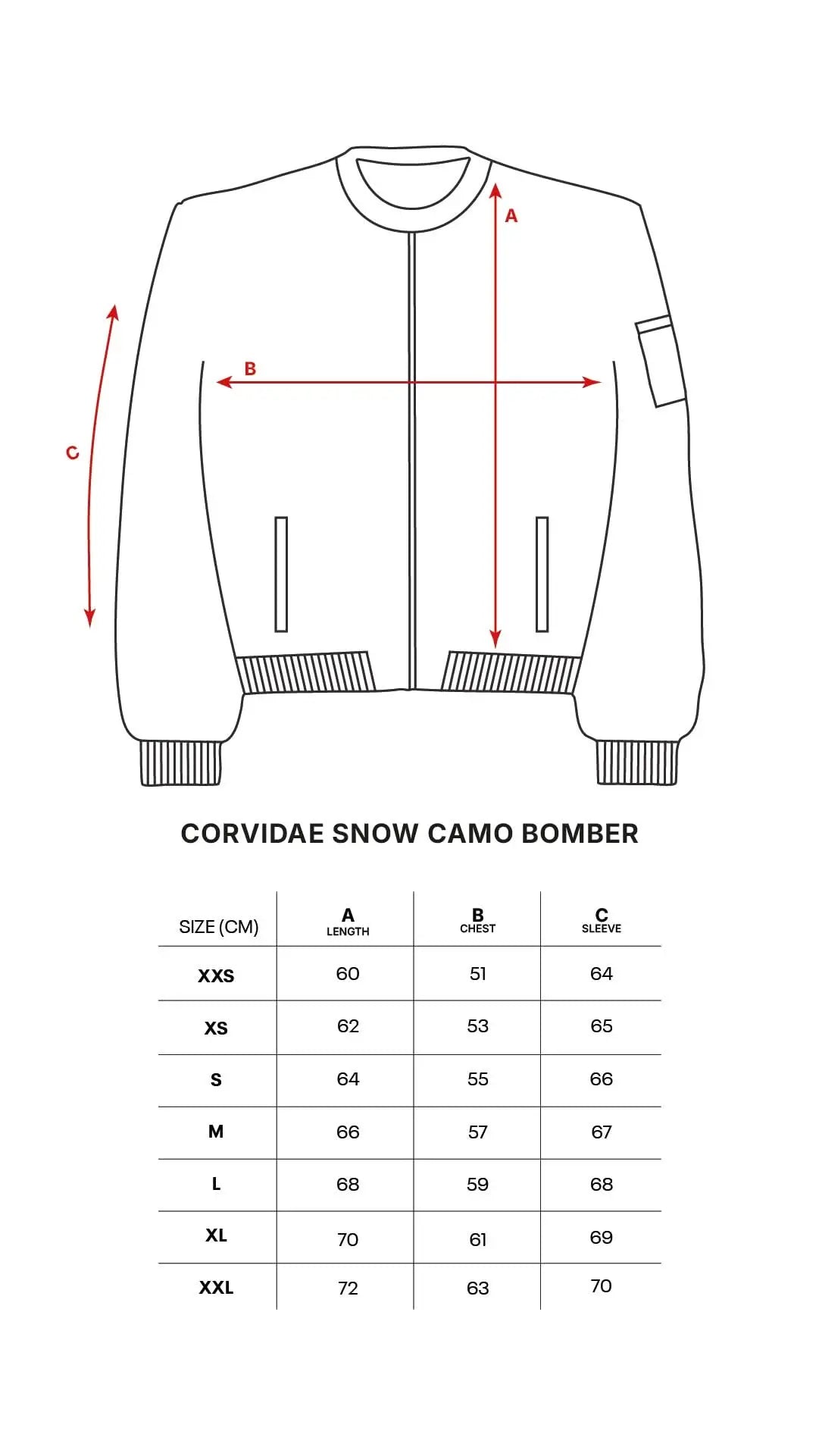 A

B

C

CORVIDAE SNOW CAMO BOMBER

| SIZE (CM) | A LENGTH | B CHEST | C SLEEVE |
|---|---|---|---|
| XXS | 60 | 51 | 64 |
| XS | 62 | 53 | 65 |
| S | 64 | 55 | 66 |
| M | 66 | 57 | 67 |
| L | 68 | 59 | 68 |
| XL | 70 | 61 | 69 |
| XXL | 72 | 63 | 70 |